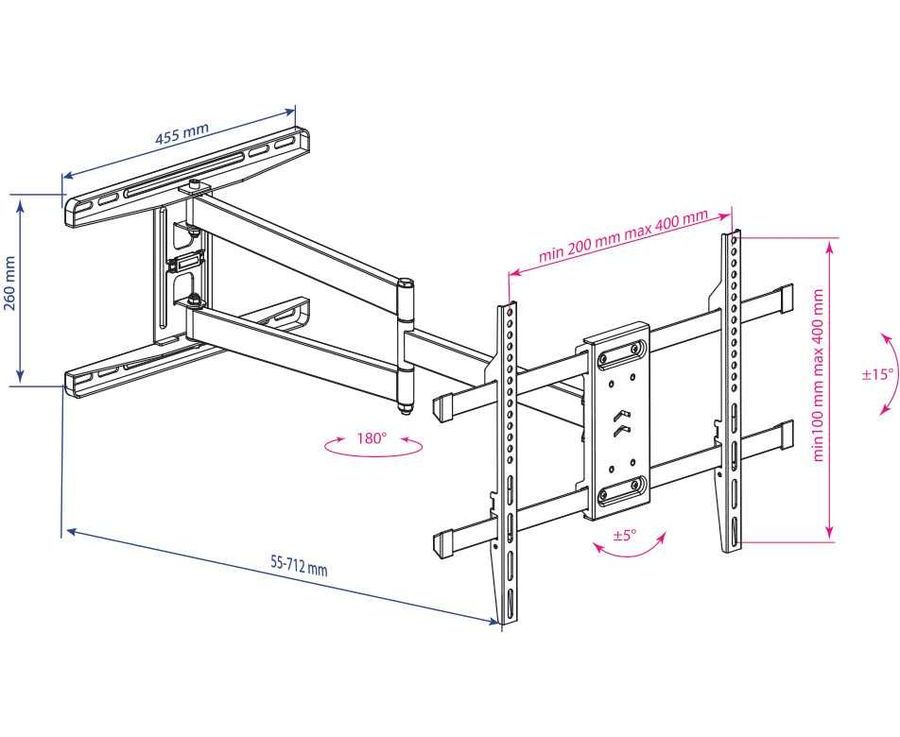 455 mm

260 mm

min 200 mm max 400 mm

min100 mm max 400 mm

±15°

180°

±5°

55-712 mm