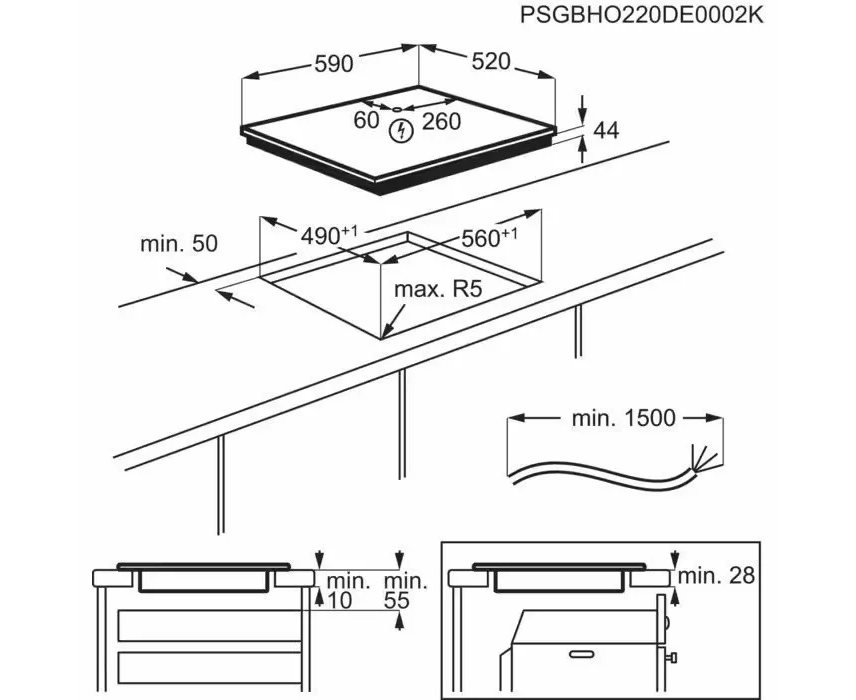 PSGBHO220DE0002K

590
520
60
260
44

min. 50
$490^{+1}$
$560^{+1}$
max. R5

min. 1500

min.
10
min.
55

min. 28