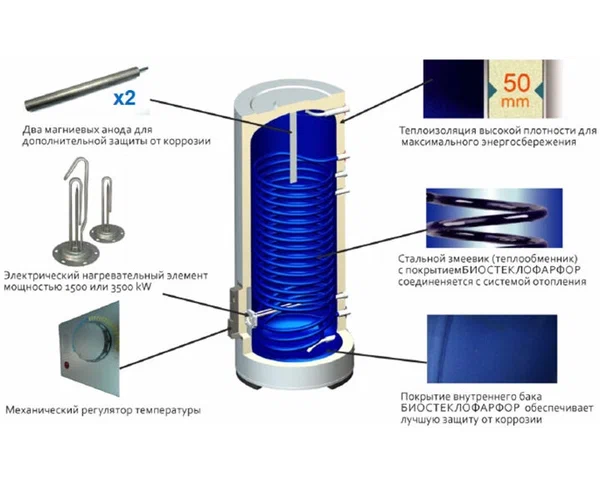 x2

Два магниевых анода для дополнительной защиты от коррозии

Электрический нагревательный элемент мощностью 1500 или 3500 kW

Механический регулятор температуры

50 mm

Теплоизоляция высокой плотности для максимального энергосбережения

Стальной змеевик (теплообменник) с покрытиемБИОСТЕКЛОФАРФОР соединеняется с системой отопления

Покрытие внутреннего бака БИОСТЕКЛОФАРФОР обеспечивает лучшую защиту от коррозии