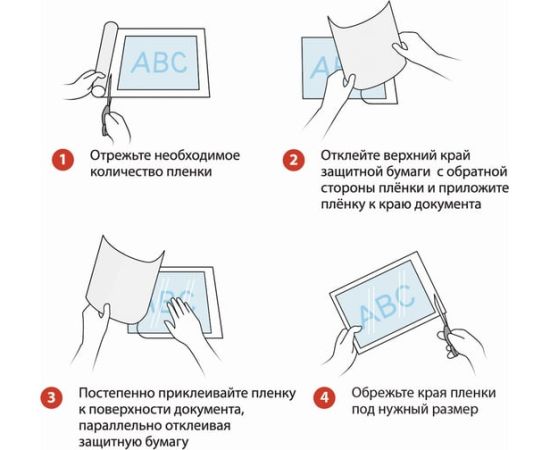 ABC

1 Отрежьте необходимое количество пленки

2 Отклейте верхний край защитной бумаги с обратной стороны плёнки и приложите плёнку к краю документа

3 Постепенно приклеивайте пленку к поверхности документа, параллельно отклеивая защитную бумагу

ABC

4 Обрежьте края пленки под нужный размер