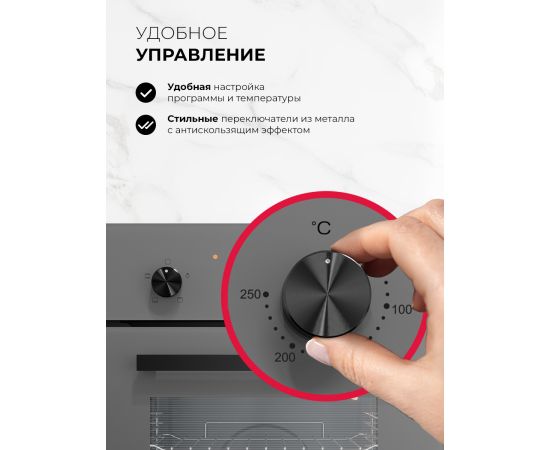 УДОБНОЕ
УПРАВЛЕНИЕ

Удобная настройка программы и температуры

Стильные переключатели из металла с антискользящим эффектом

°C

250

100

200