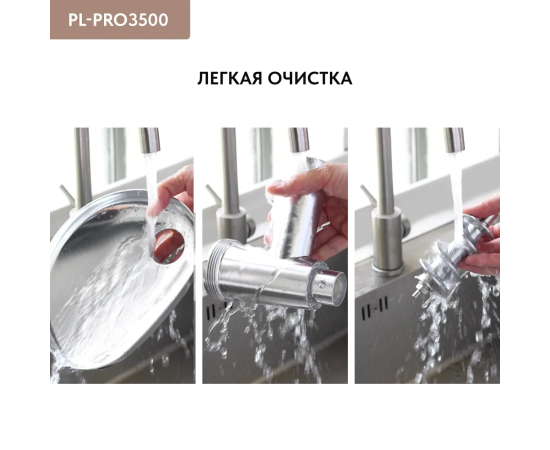 PL-PRO3500

ЛЕГКАЯ ОЧИСТКА