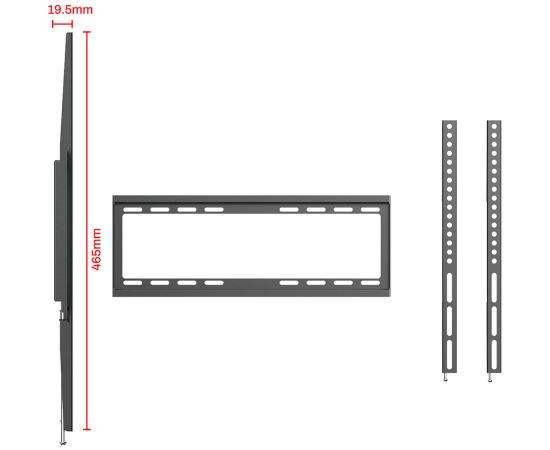 19.5mm
465mm