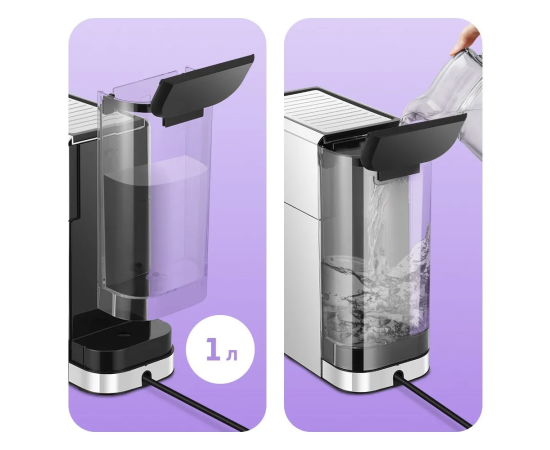 1 л