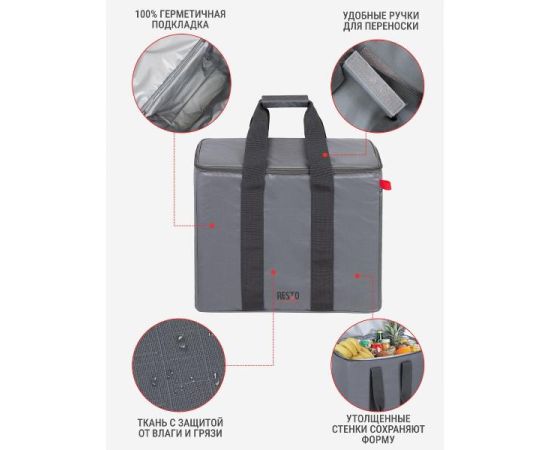 100% ГЕРМЕТИЧНАЯ ПОДКЛАДКА

УДОБНЫЕ РУЧКИ ДЛЯ ПЕРЕНОСКИ

RESTO

ТКАНЬ С ЗАЩИТОЙ ОТ ВЛАГИ И ГРЯЗИ

УТОЛЩЕННЫЕ СТЕНКИ СОХРАНЯЮТ ФОРМУ