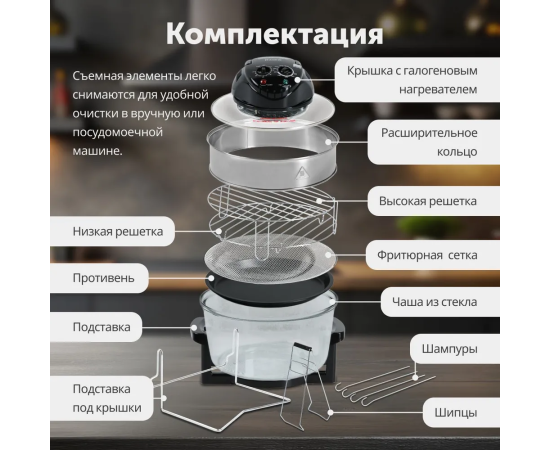 Комплектация

Съемная элементы легко снимаются для удобной очистки в вручную или посудомоечной машине.

Крышка с галогеновым нагревателем

Расширительное кольцо

Высокая решетка

Низкая решетка

Фритюрная сетка

Противень

Чаша из стекла

Подставка

Шампуры

Подставка под крышки

Шипцы