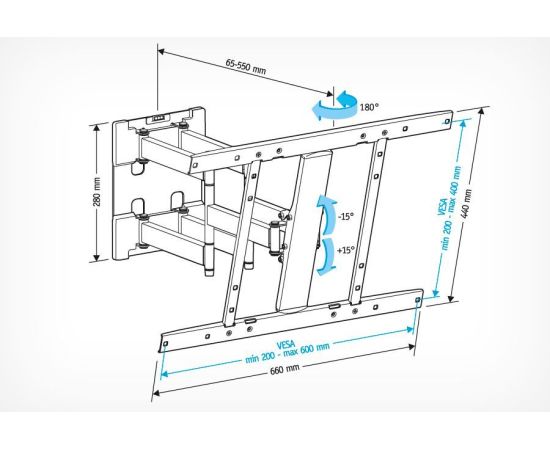 65-550 mm

180°

280 mm

-15°

+15°

VESA
min 200 - max 400 mm

440 mm

VESA
min 200 - max 600 mm

660 mm