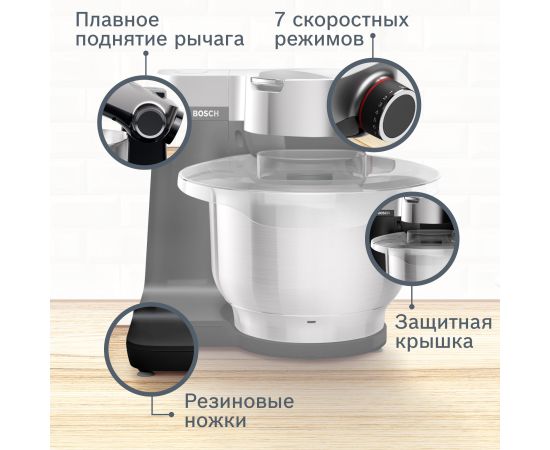 Плавное поднятие рычага

7 скоростных режимов

BOSCH

Защитная крышка

Резиновые ножки