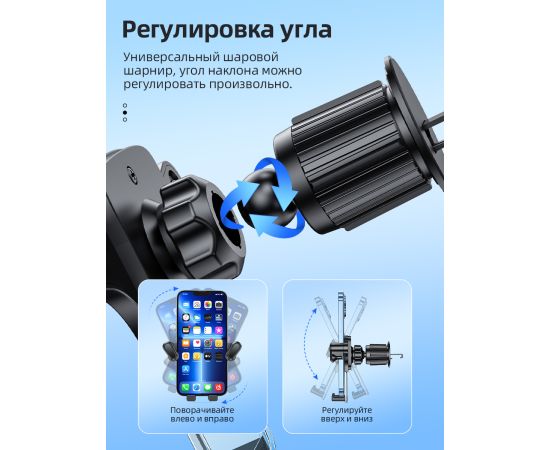 Регулировка угла

Универсальный шаровой шарнир, угол наклона можно регулировать произвольно.

Поворачивайте влево и вправо

Регулируйте вверх и вниз