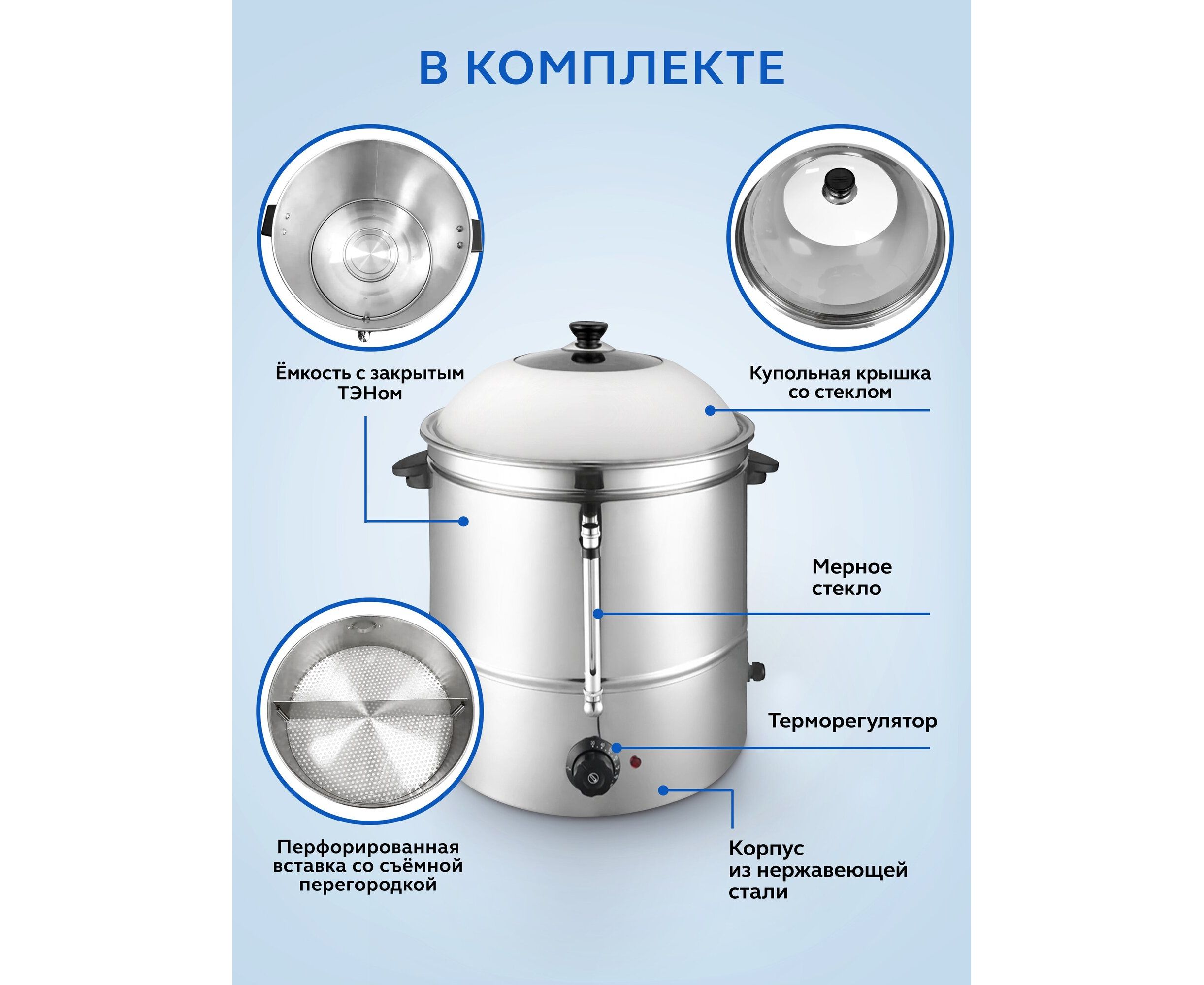 В КОМПЛЕКТЕ

Ёмкость с закрытым ТЭНом

Купольная крышка со стеклом

Мерное стекло

Терморегулятор

Перфорированная вставка со съёмной перегородкой

Корпус из нержавеющей стали