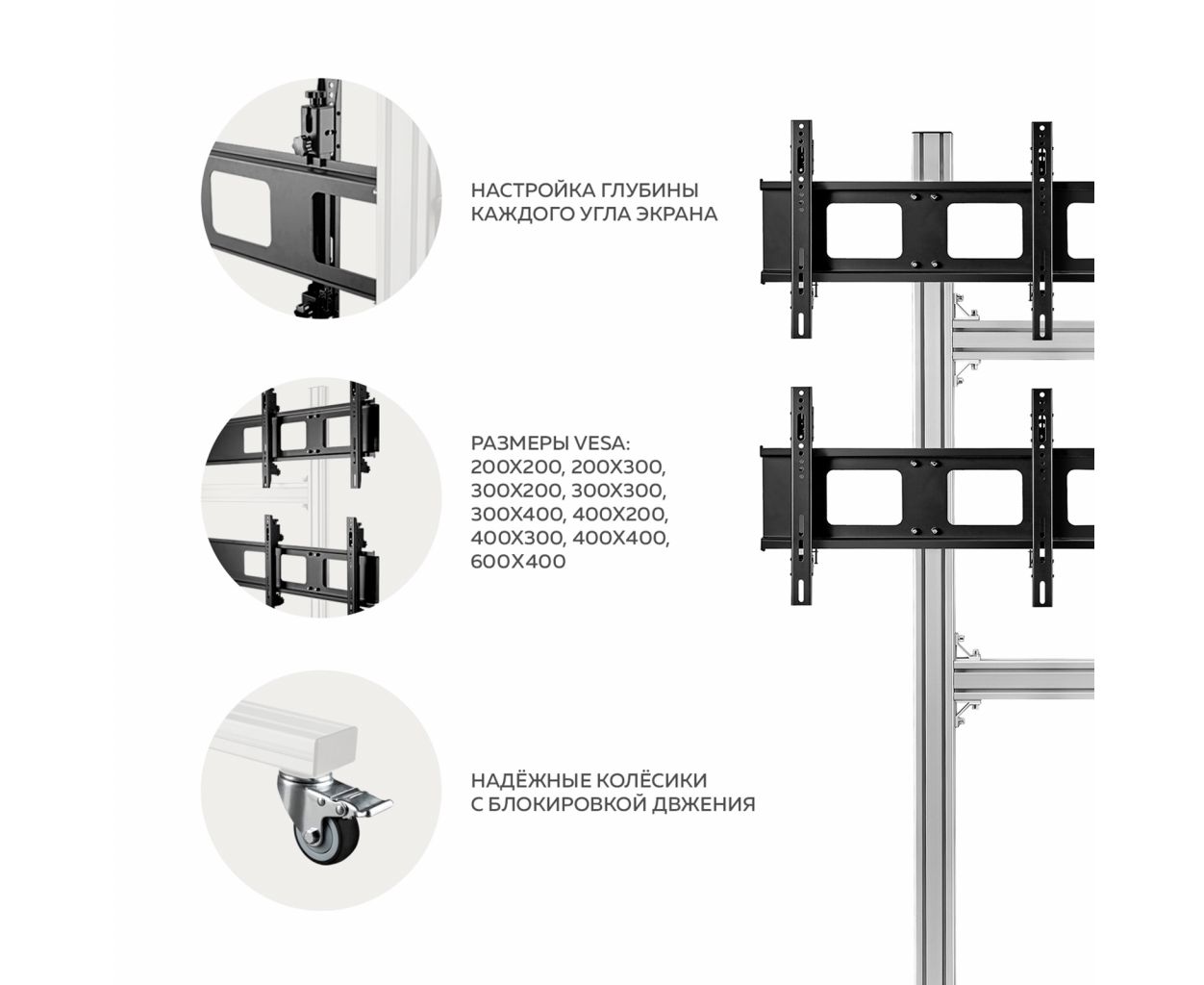 НАСТРОЙКА ГЛУБИНЫ КАЖДОГО УГЛА ЭКРАНА

РАЗМЕРЫ VESA: 200X200, 200X300, 300X200, 300X300, 300X400, 400X200, 400X300, 400X400, 600X400

НАДЁЖНЫЕ КОЛЁСИКИ С БЛОКИРОВКОЙ ДВЖЕНИЯ